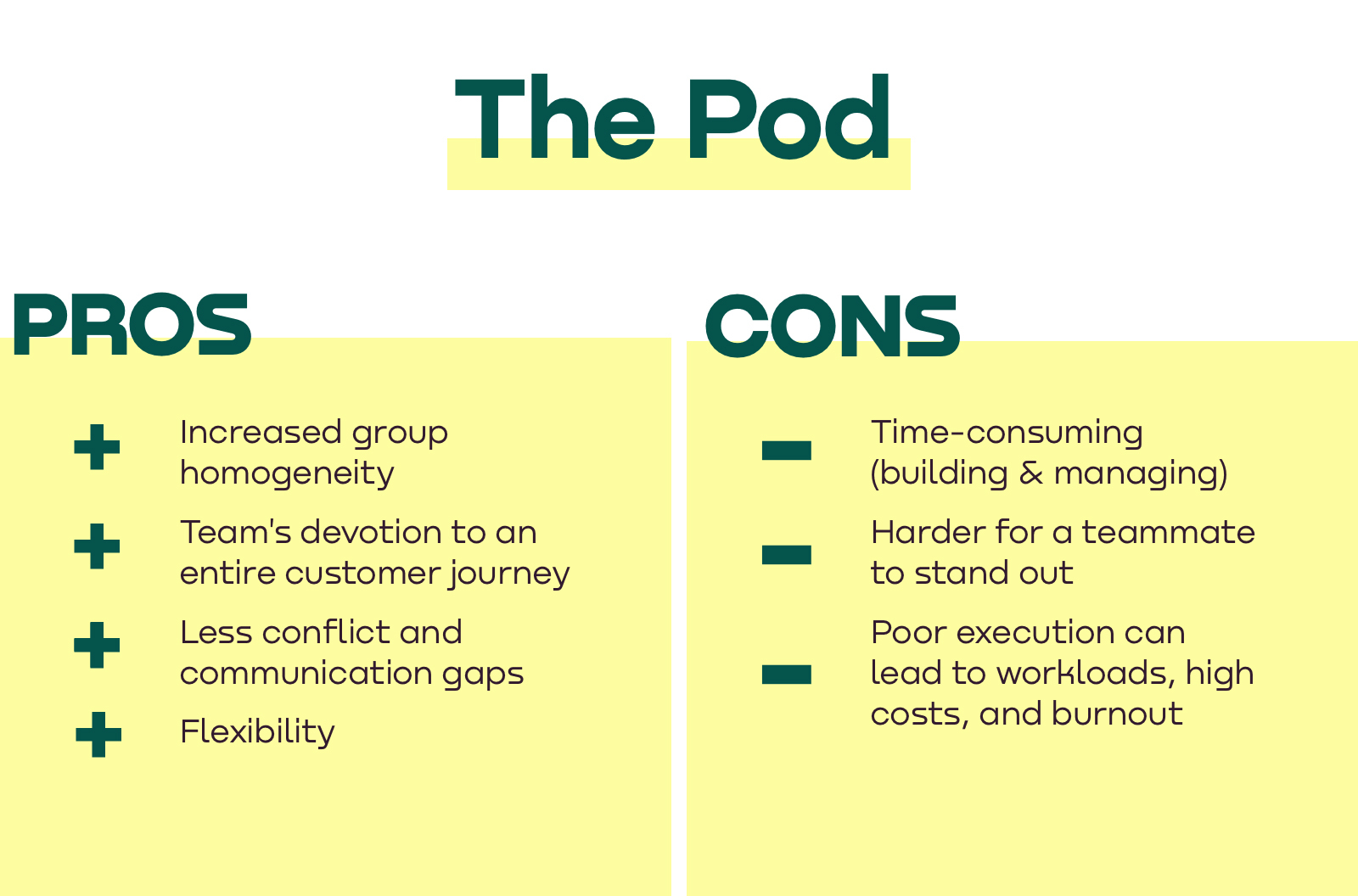 The Pod

PROS

+ Increased group homogeneity

+ Team's devotion to an entire customer journey

+ Less conflict and communication gaps

+ Flexibility

CONS

− Time-consuming (building & managing)

− Harder for a teammate to stand out

− Poor execution can lead to workloads, high costs, and burnout